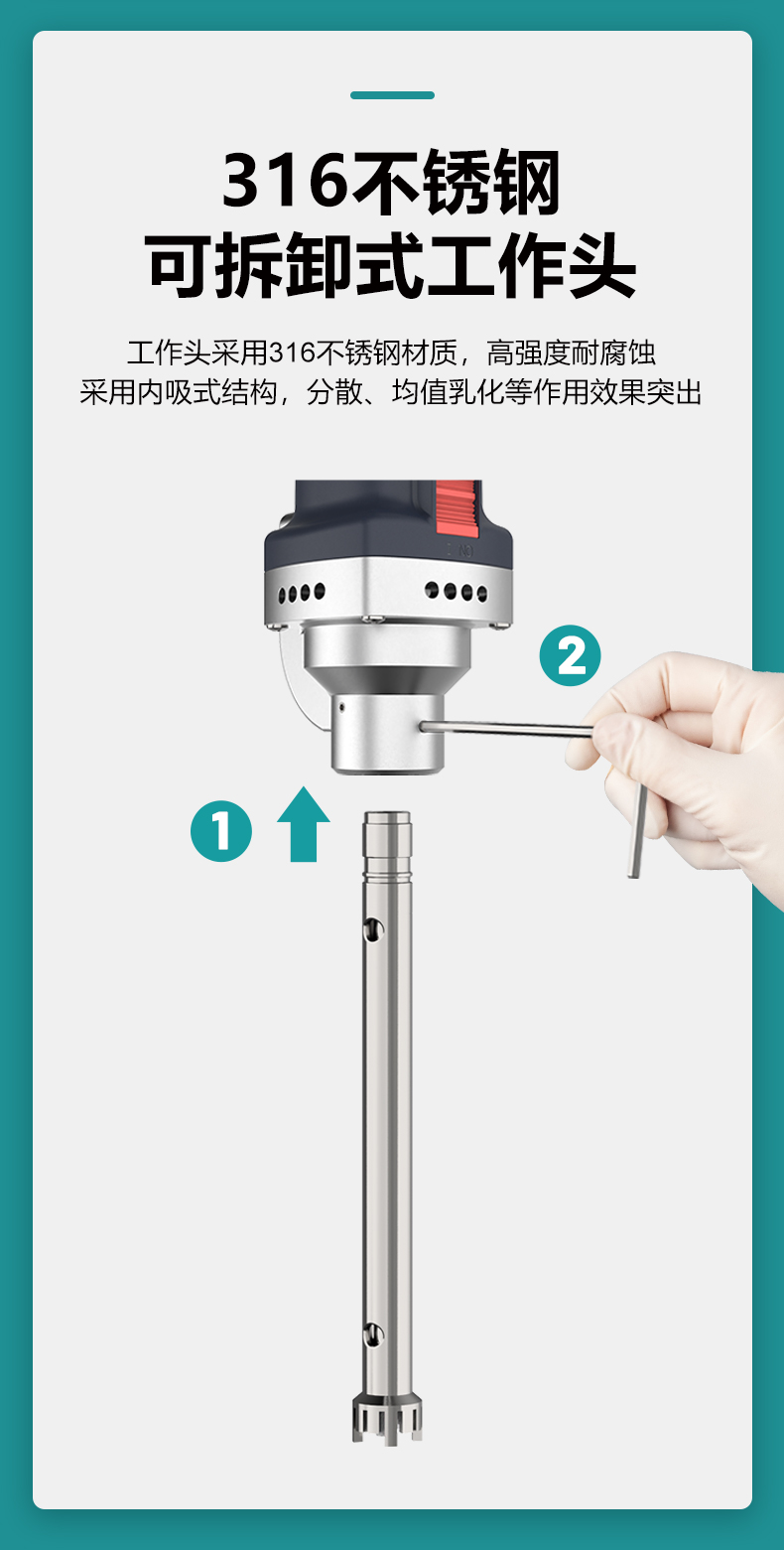 316不锈钢
可拆卸式工作头

工作头采用316不锈钢材质，高强度耐腐蚀
采用内吸式结构，分散、均值乳化等作用效果突出

2

1